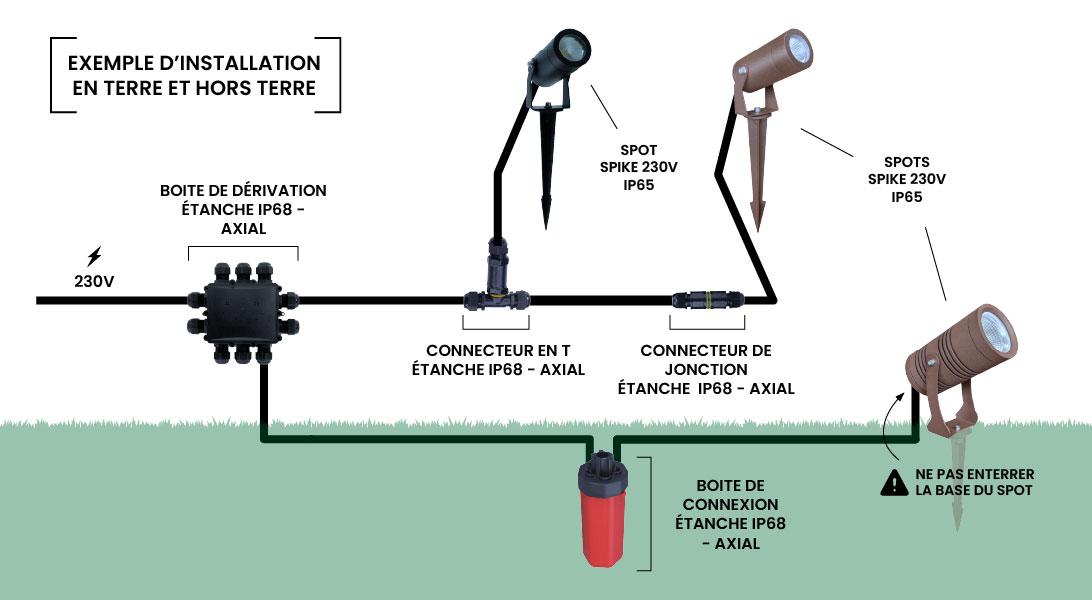 EXEMPLE D'INSTALLATION
EN TERRE ET HORS TERRE

SPOT
SPIKE 230V
IP65

SPOTS
SPIKE 230V
IP65

BOITE DE DÉRIVATION
ÉTANCHE IP68 -
AXIAL

230V

CONNECTEUR EN T
ÉTANCHE IP68 - AXIAL

CONNECTEUR DE
JONCTION
ÉTANCHE IP68 - AXIAL

BOITE DE
CONNEXION
ÉTANCHE IP68
- AXIAL

NE PAS ENTERRER
LA BASE DU SPOT