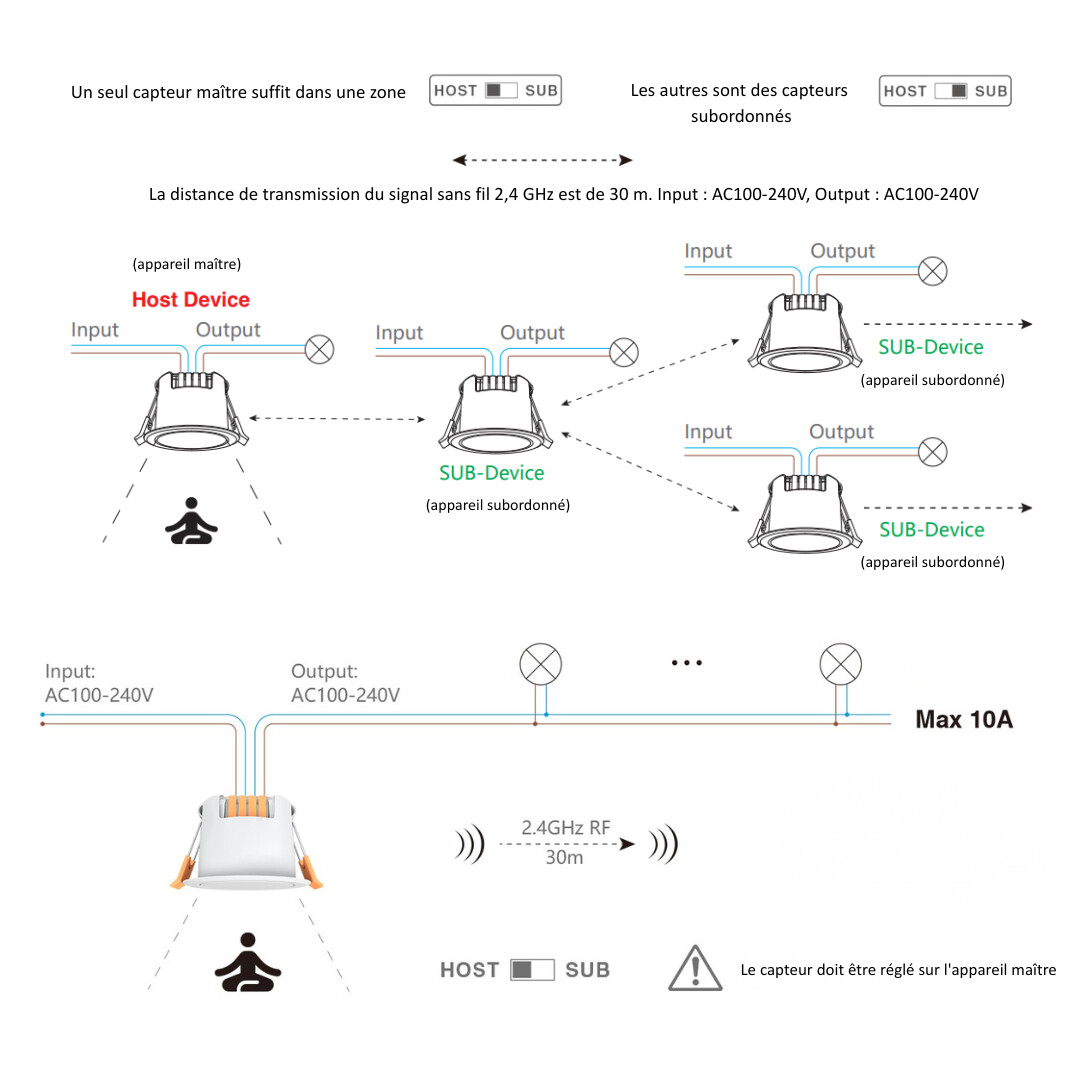 Un seul capteur maître suffit dans une zone HOST SUB

Les autres sont des capteurs subordonnés HOST SUB

La distance de transmission du signal sans fil 2,4 GHz est de 30 m. Input : AC100-240V, Output : AC100-240V

(appareil maître)
Host Device
Input Output

Input Output
SUB-Device
(appareil subordonné)

Input Output
SUB-Device
(appareil subordonné)

Input Output
SUB-Device
(appareil subordonné)

Input:
AC100-240V
Output:
AC100-240V
...
Max 10A

2.4GHz RF
30m

HOST SUB

Le capteur doit être réglé sur l'appareil maître