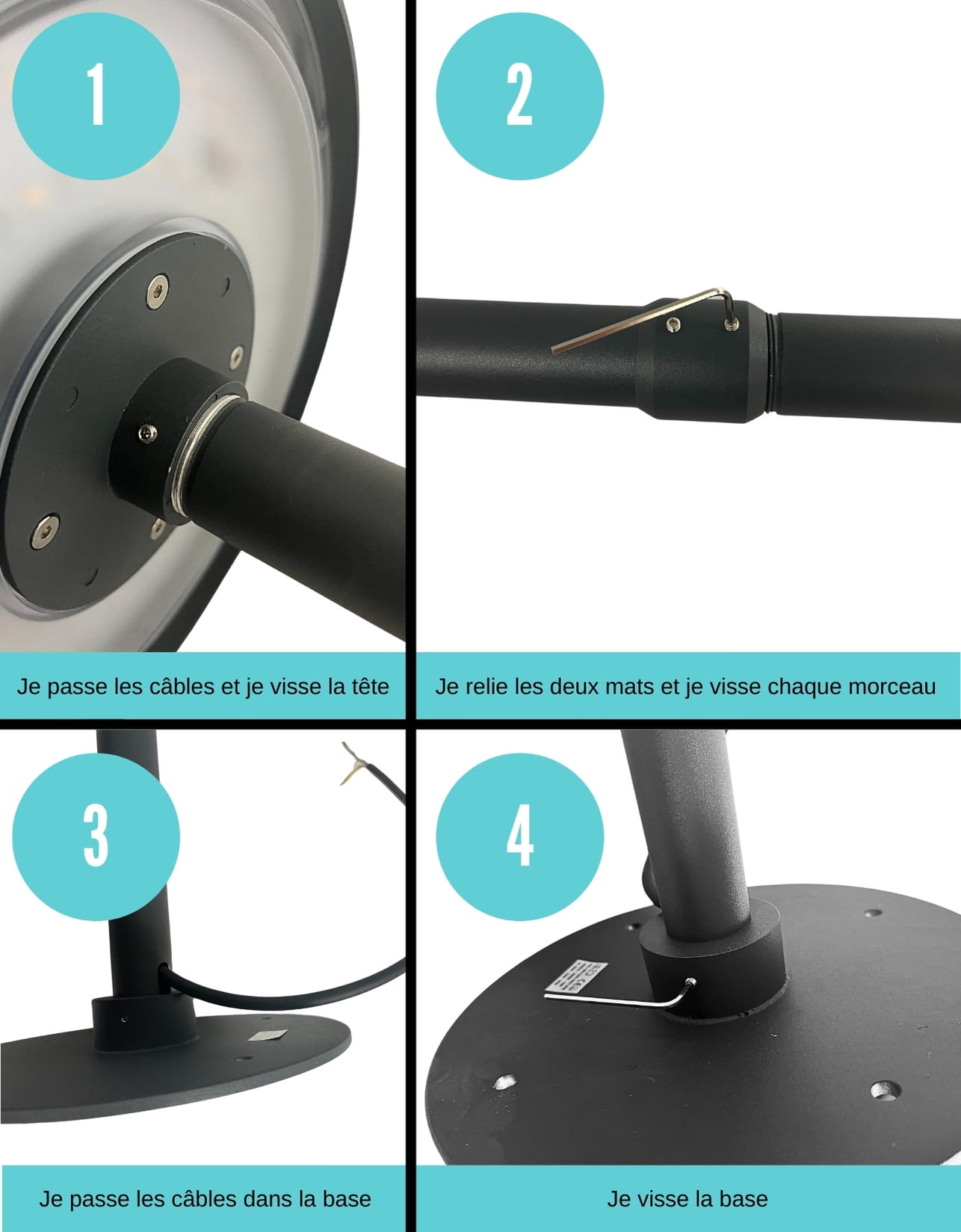 1

Je passe les câbles et je visse la tête

2

Je relie les deux mats et je visse chaque morceau

3

Je passe les câbles dans la base

4

Je visse la base