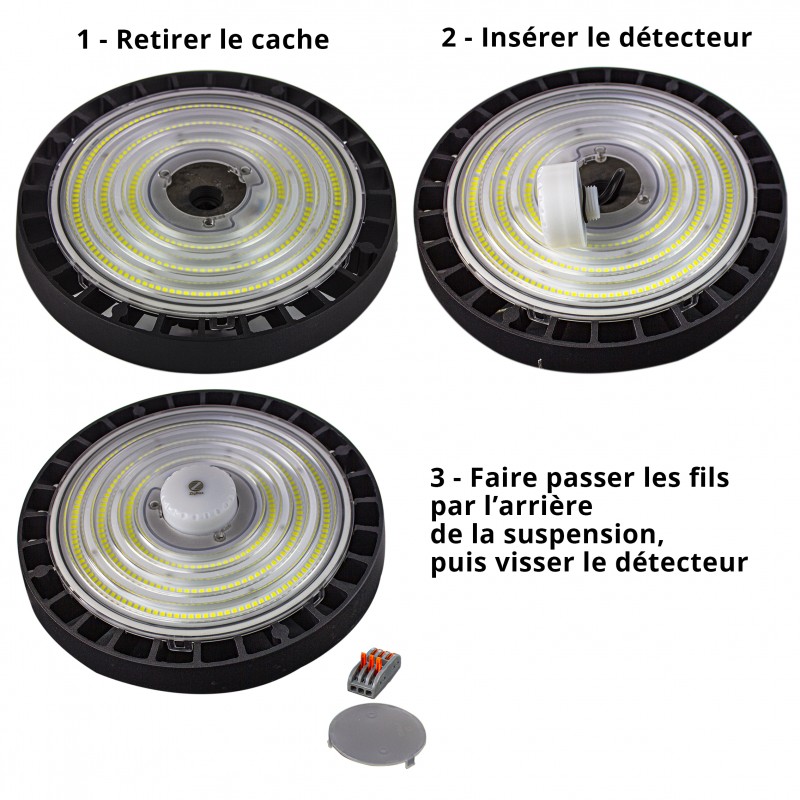 1 - Retirer le cache

2 - Insérer le détecteur

3 - Faire passer les fils par l'arrière de la suspension, puis visser le détecteur