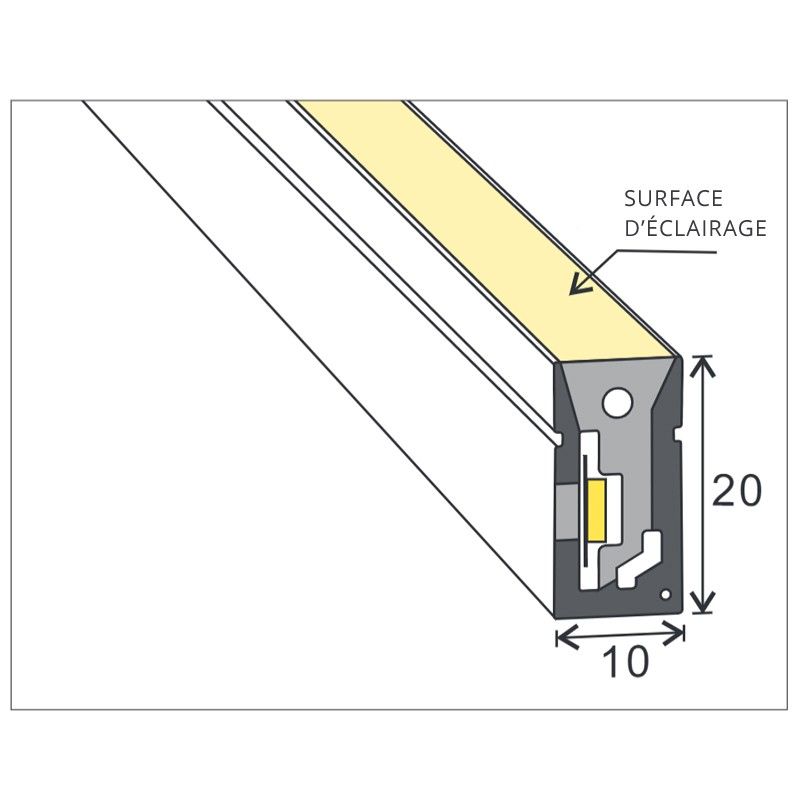 SURFACE
D'ÉCLAIRAGE

20

10