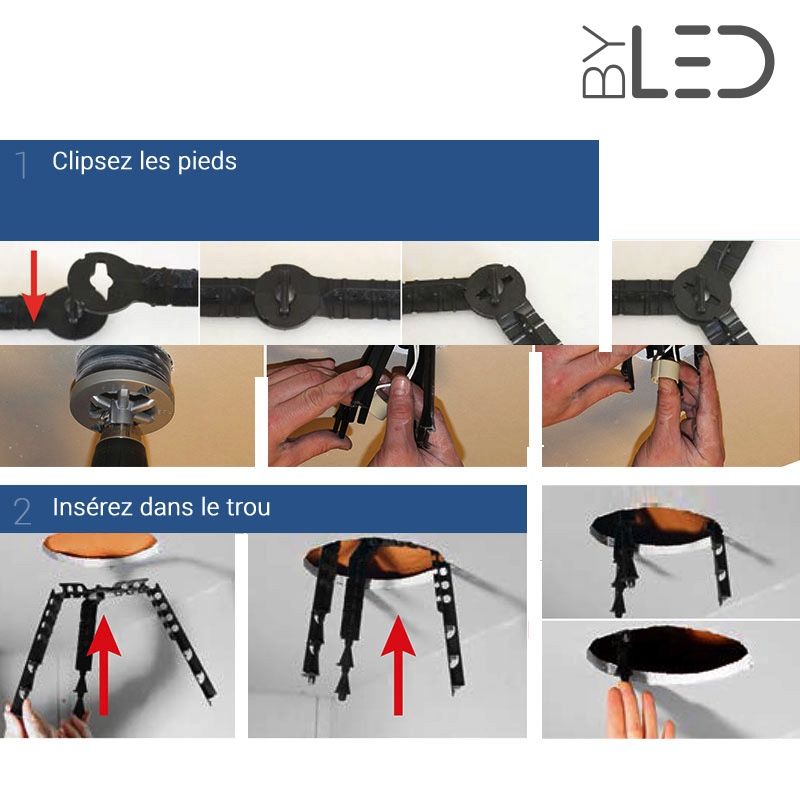 BY LED

1 Clipsez les pieds

2 Insérez dans le trou